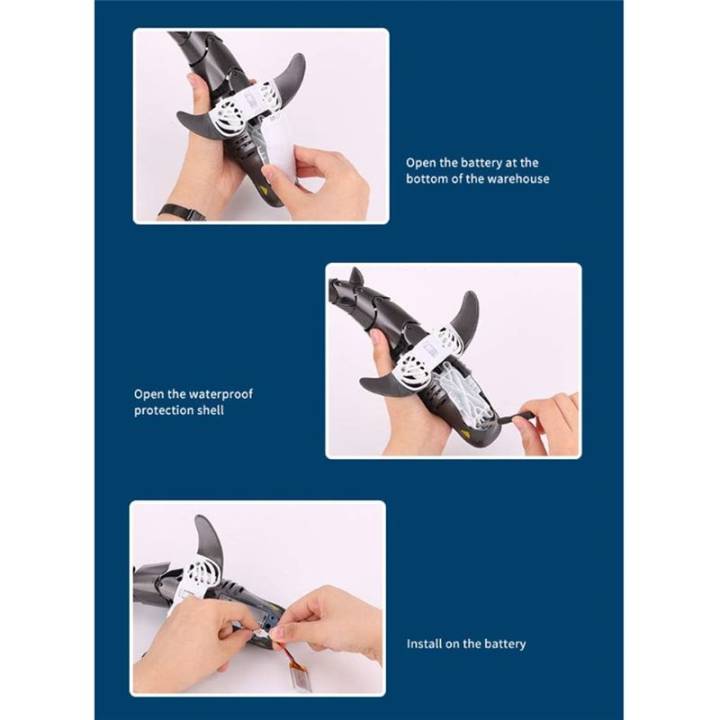 Open the battery at the bottom of the warehouse

Open the waterproof protection shell

Install on the battery